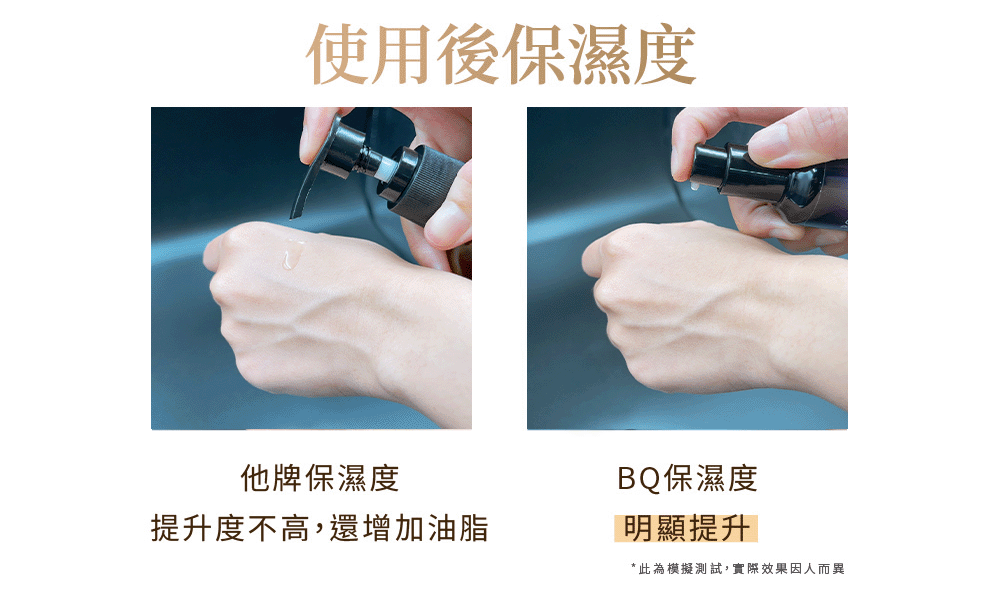 使用後保濕度

他牌保濕度
提升度不高，還增加油脂

BQ保濕度
明顯提升

*此為模擬測試，實際效果因人而異